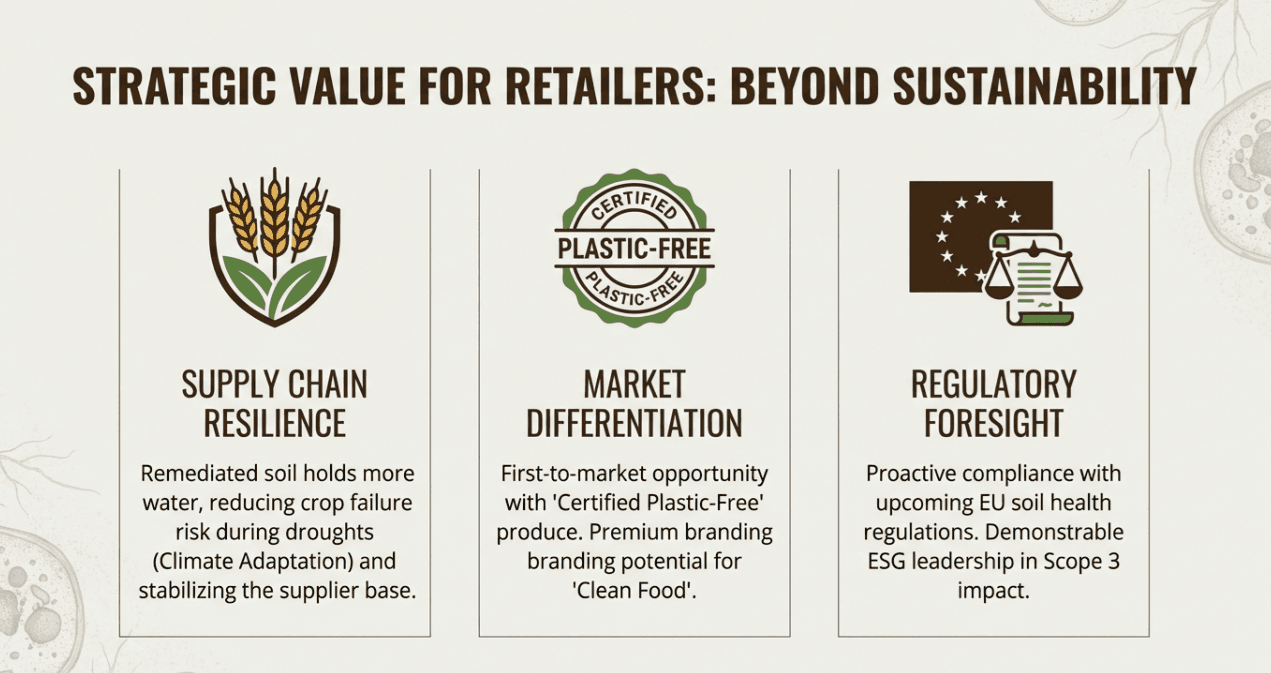 STRATEGIC VALUE FOR RETAILERS: BEYOND SUSTAINABILITY

SUPPLY CHAIN RESILIENCE

Remediated soil holds more water, reducing crop failure risk during droughts (Climate Adaptation) and stabilizing the supplier base.

CERTIFIED
PLASTIC-FREE
PLASTIC-FREE

MARKET DIFFERENTIATION

First-to-market opportunity with 'Certified Plastic-Free' produce. Premium branding branding potential for 'Clean Food'.

REGULATORY FORESIGHT

Proactive compliance with upcoming EU soil health regulations. Demonstrable ESG leadership in Scope 3 impact.